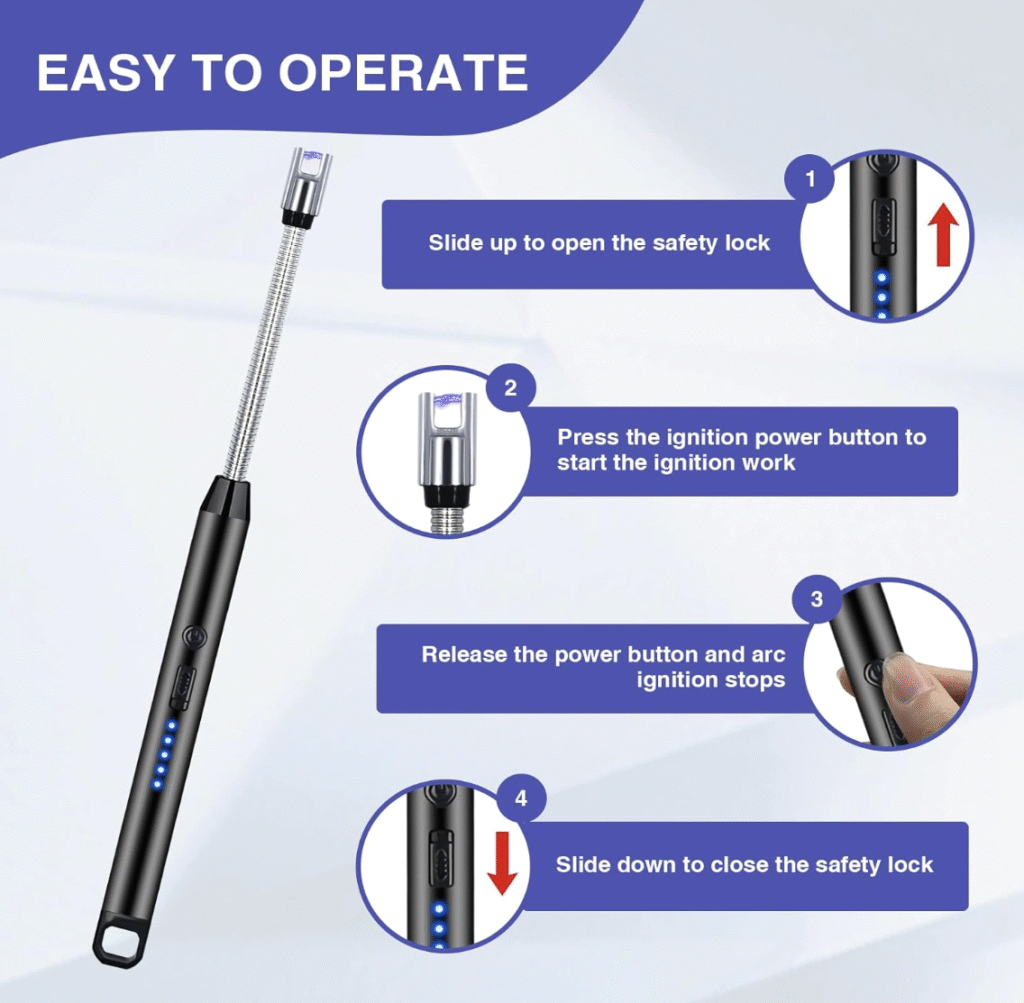 EASY TO OPERATE

1

Slide up to open the safety lock

2

Press the ignition power button to start the ignition work

3

Release the power button and arc ignition stops

4

Slide down to close the safety lock